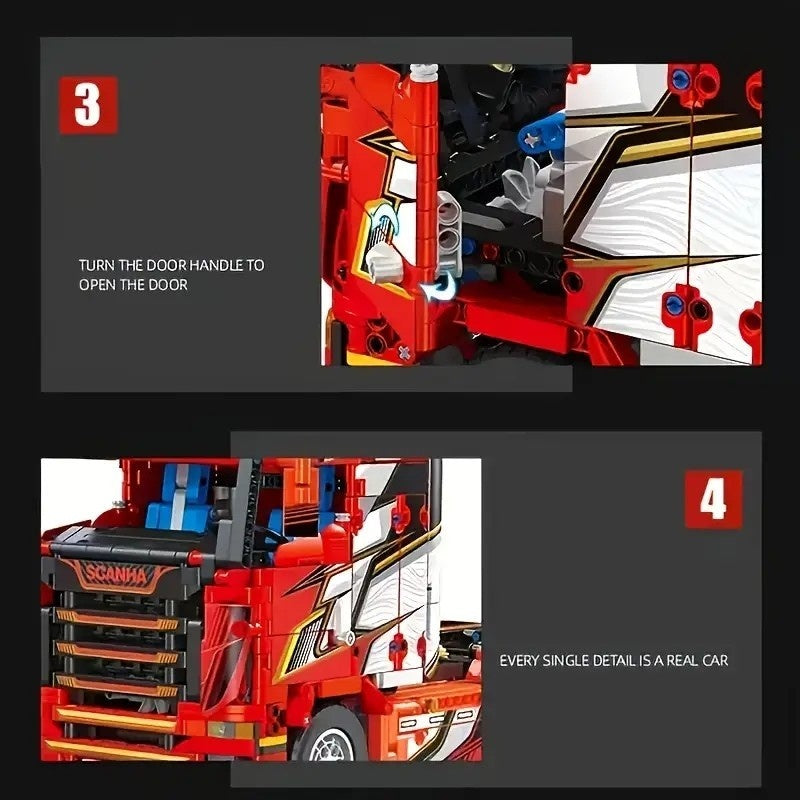 3

TURN THE DOOR HANDLE TO OPEN THE DOOR

SCANHA

4

EVERY SINGLE DETAIL IS A REAL CAR