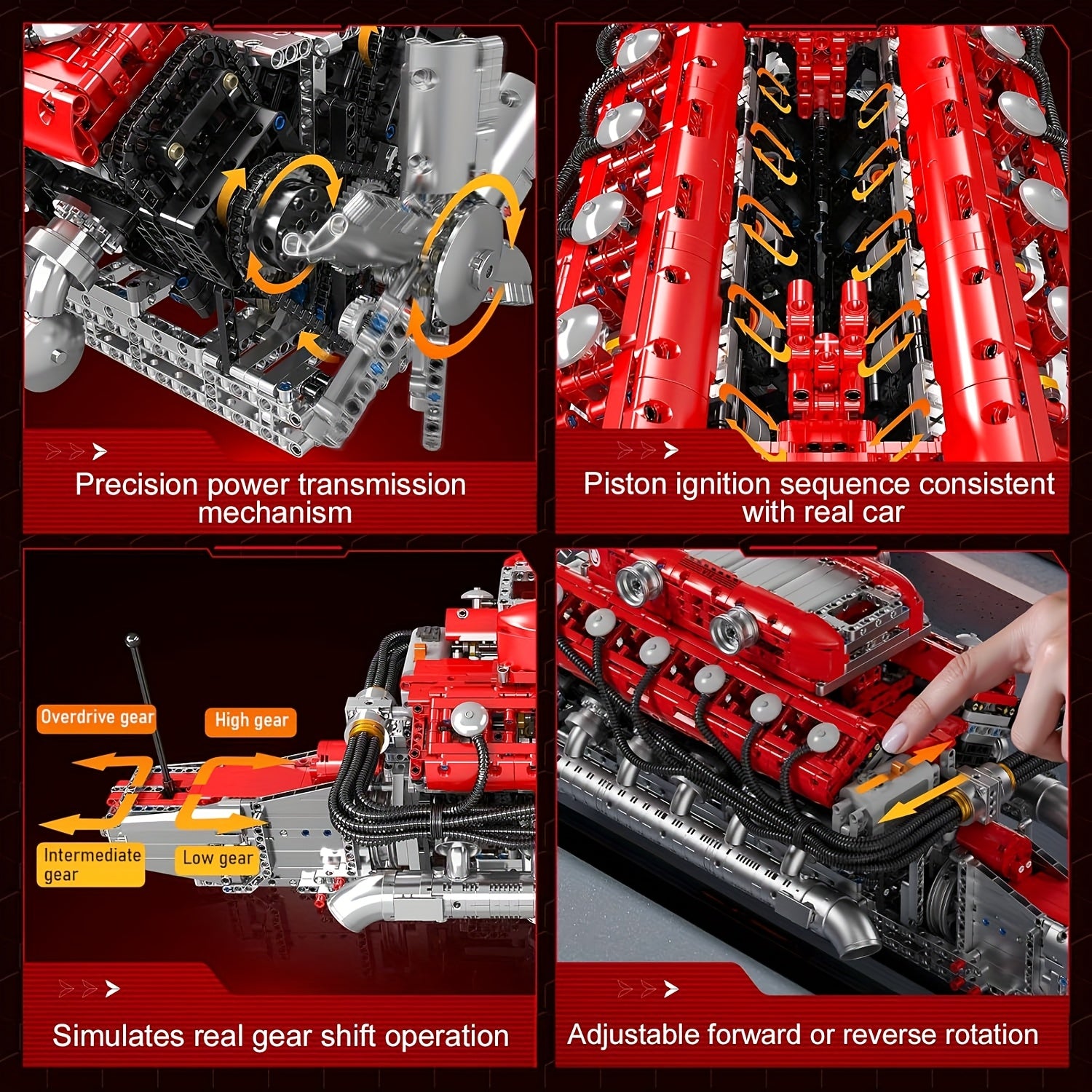 Precision power transmission mechanism

Piston ignition sequence consistent with real car

Overdrive gear

High gear

Intermediate gear

Low gear

Simulates real gear shift operation

Adjustable forward or reverse rotation