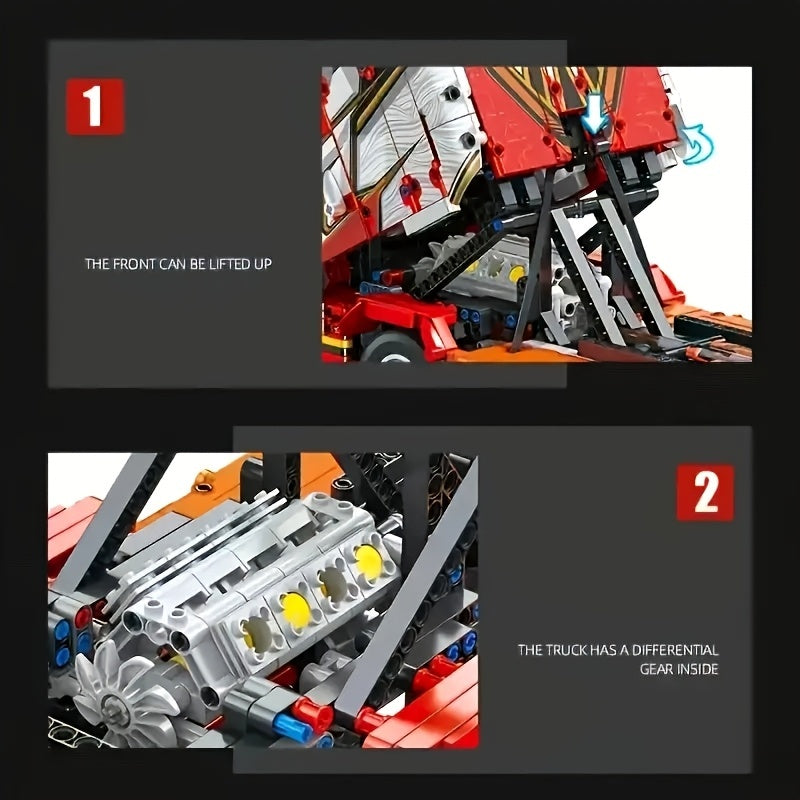 1

THE FRONT CAN BE LIFTED UP

2

THE TRUCK HAS A DIFFERENTIAL GEAR INSIDE