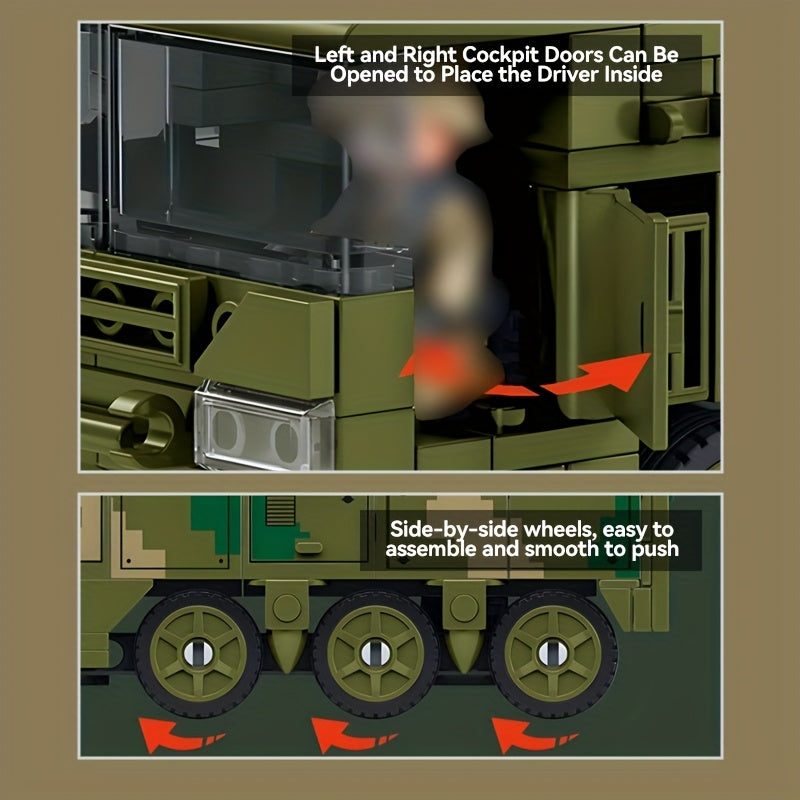 Left and Right Cockpit Doors Can Be Opened to Place the Driver Inside

Side-by-side wheels, easy to assemble and smooth to push