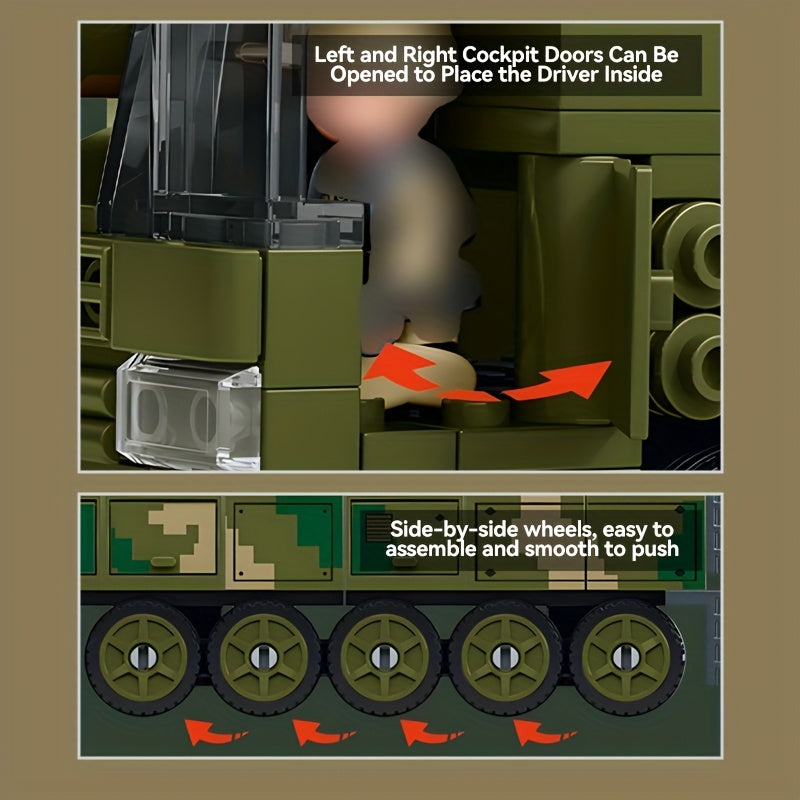 Left and Right Cockpit Doors Can Be Opened to Place the Driver Inside

Side-by-side wheels, easy to assemble and smooth to push